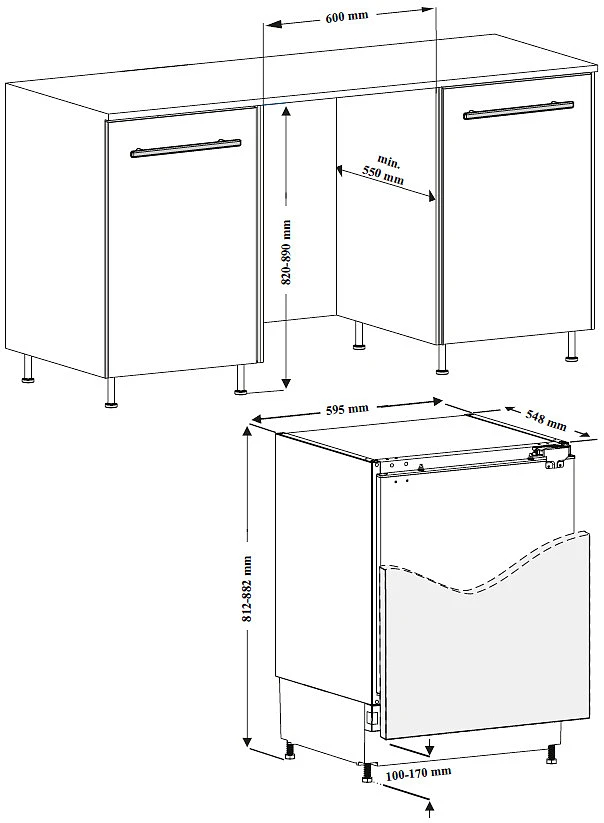 600 mm

min. 550 mm

820-890 mm

595 mm

548 mm

812-882 mm

100-170 mm