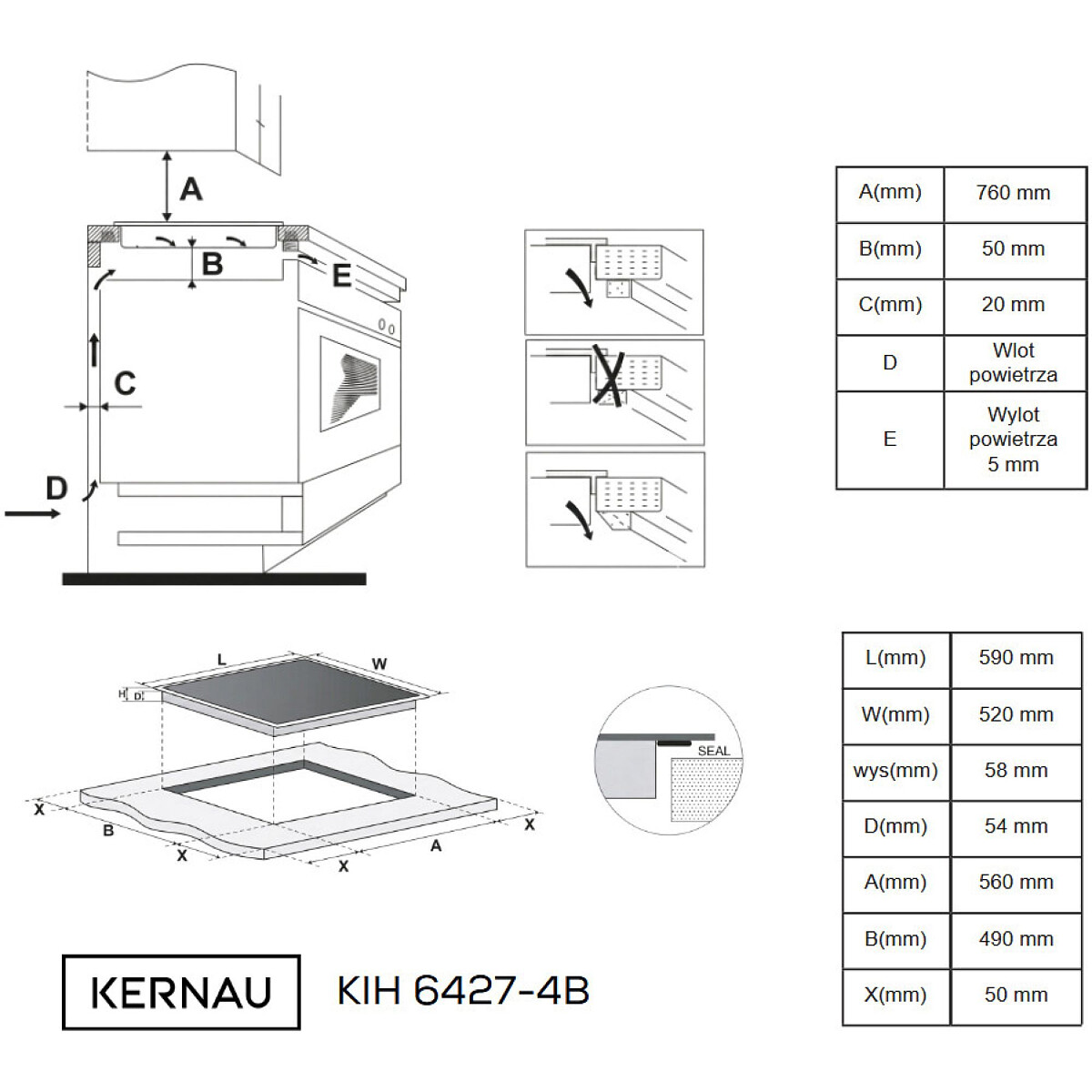 A
B
E
C
D

| A(mm) | 760 mm |
|---|---|
| B(mm) | 50 mm |
| C(mm) | 20 mm |
| D | Wlot powietrza |
| E | Wylot powietrza 5 mm |

L
W
H
D
X
B
X
X
A
X
SEAL

| L(mm) | 590 mm |
|---|---|
| W(mm) | 520 mm |
| wys(mm) | 58 mm |
| D(mm) | 54 mm |
| A(mm) | 560 mm |
| B(mm) | 490 mm |
| X(mm) | 50 mm |

KERNAU
KIH 6427-4B