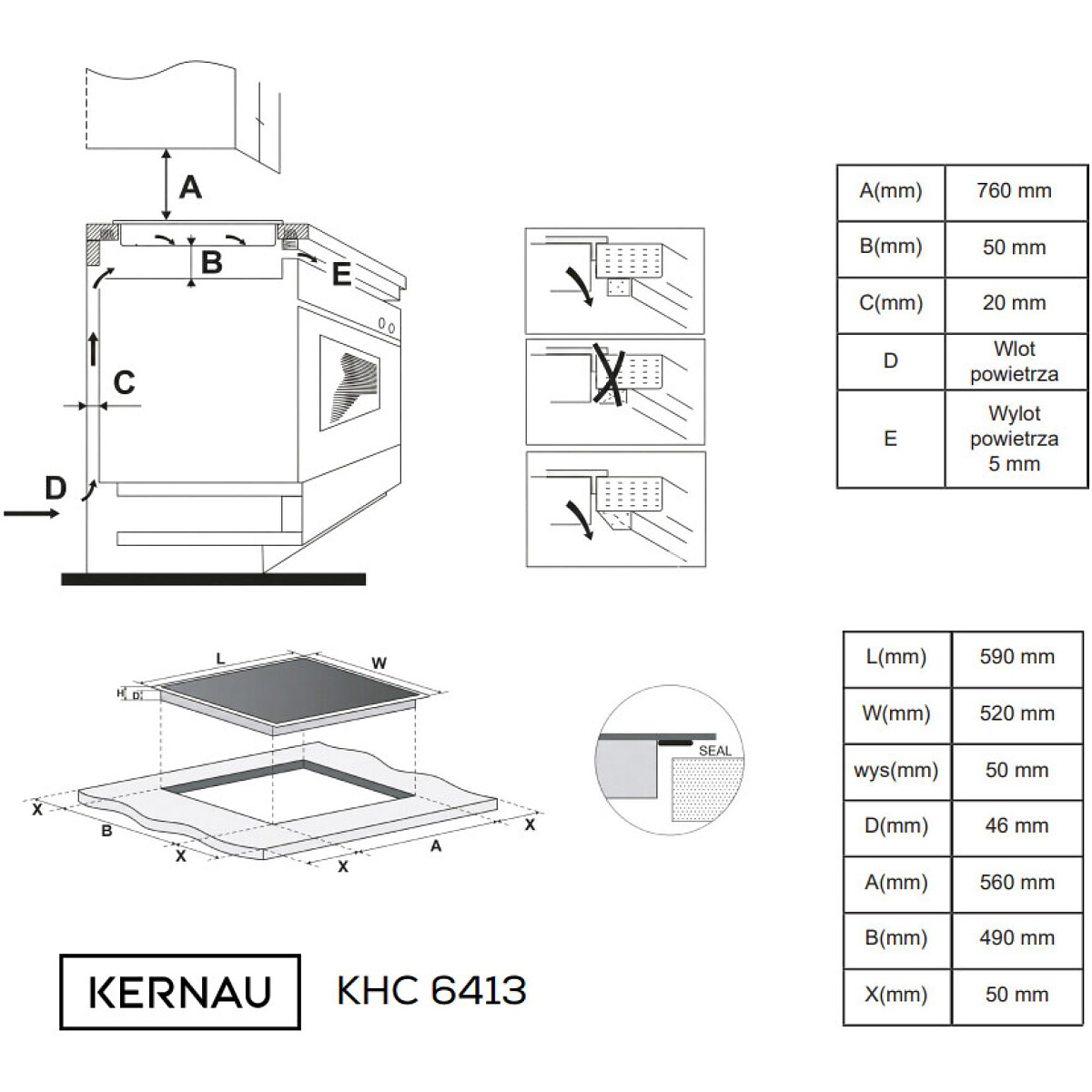 A

B

E

C

D

| A(mm) | 760 mm |
|---|---|
| B(mm) | 50 mm |
| C(mm) | 20 mm |
| D | Wlot powietrza |
| E | Wylot powietrza 5 mm |

L

W

H

D

X

B

X

X

A

X

SEAL

| L(mm) | 590 mm |
|---|---|
| W(mm) | 520 mm |
| wys(mm) | 50 mm |
| D(mm) | 46 mm |
| A(mm) | 560 mm |
| B(mm) | 490 mm |
| X(mm) | 50 mm |

KERNAU

KHC 6413