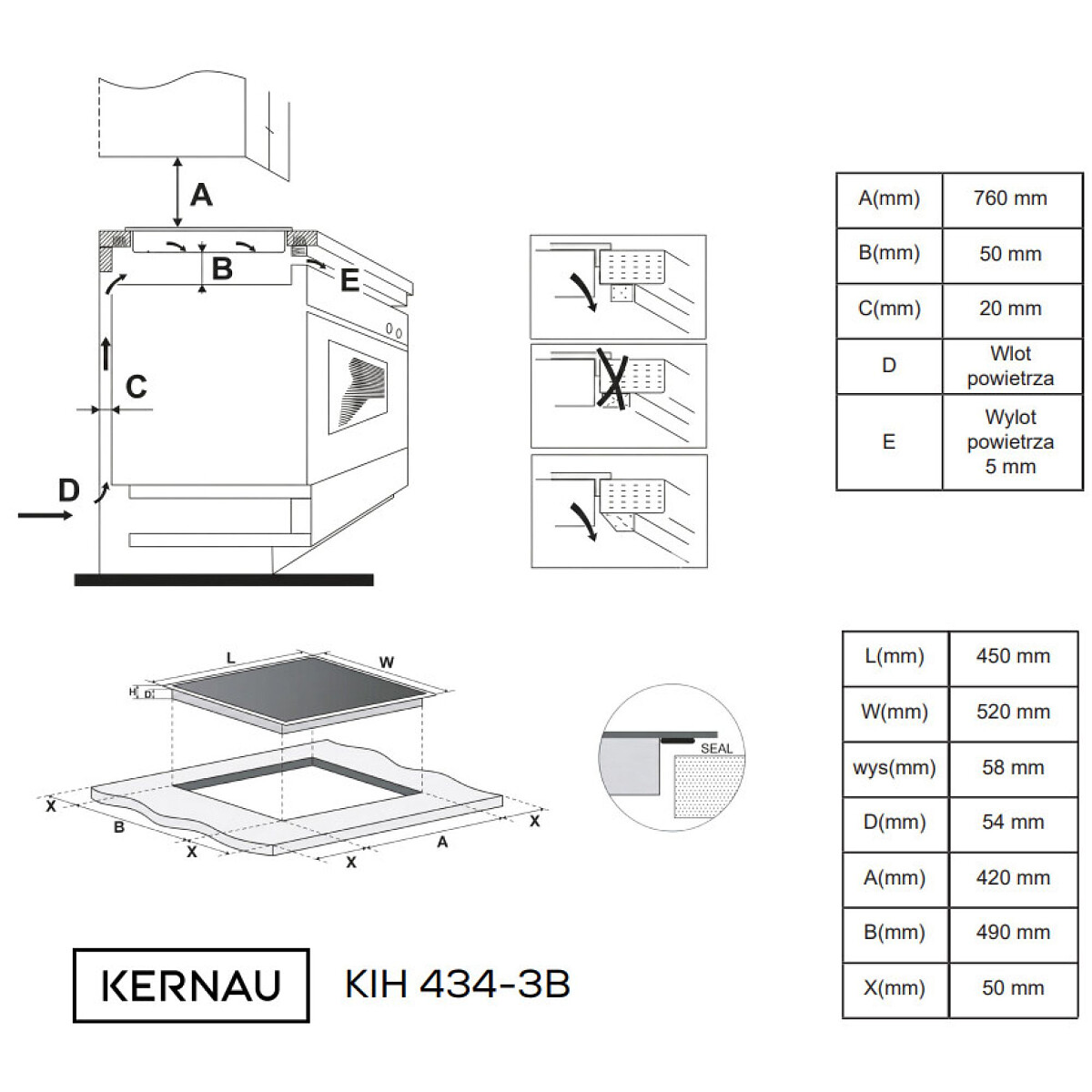 A

B

E

C

D

| A(mm) | 760 mm |
|---|---|
| B(mm) | 50 mm |
| C(mm) | 20 mm |
| D | Wlot powietrza |
| E | Wylot powietrza 5 mm |

L

W

H

D

X

B

X

X

A

X

SEAL

| L(mm) | 450 mm |
|---|---|
| W(mm) | 520 mm |
| wys(mm) | 58 mm |
| D(mm) | 54 mm |
| A(mm) | 420 mm |
| B(mm) | 490 mm |
| X(mm) | 50 mm |

KERNAU

KIH 434-3B