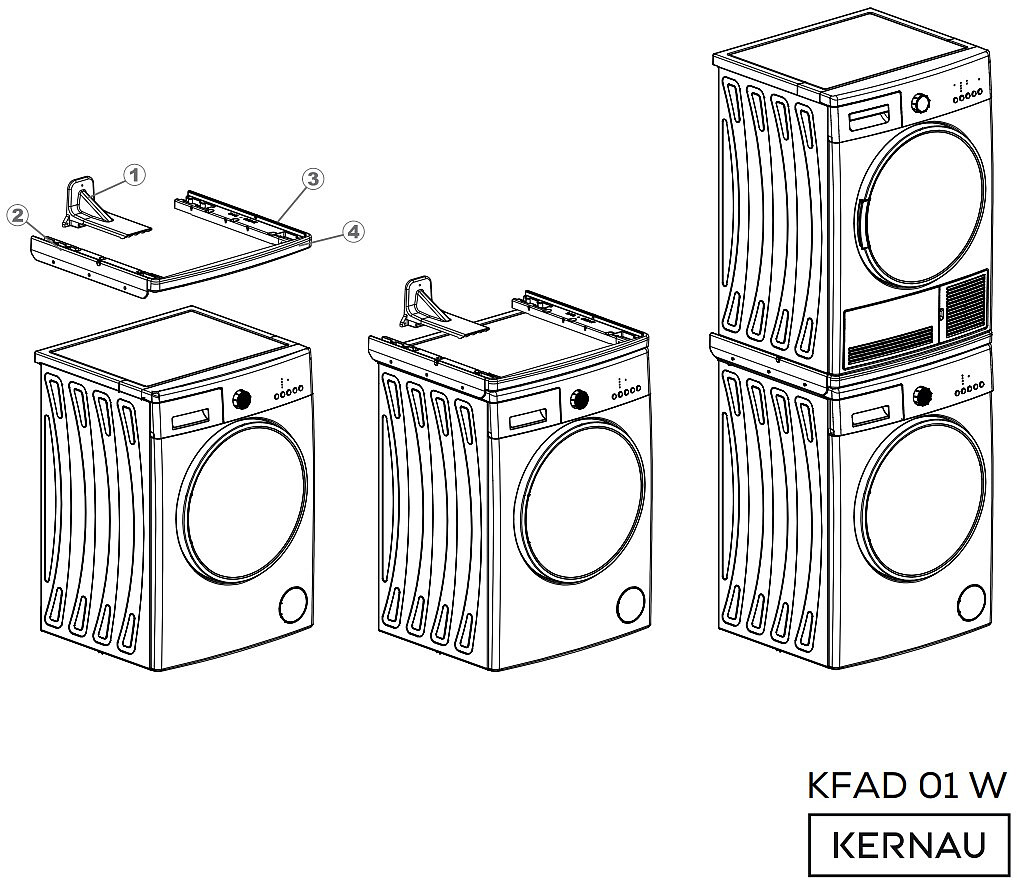 1
2
3
4

KFAD 01 W

KERNAU