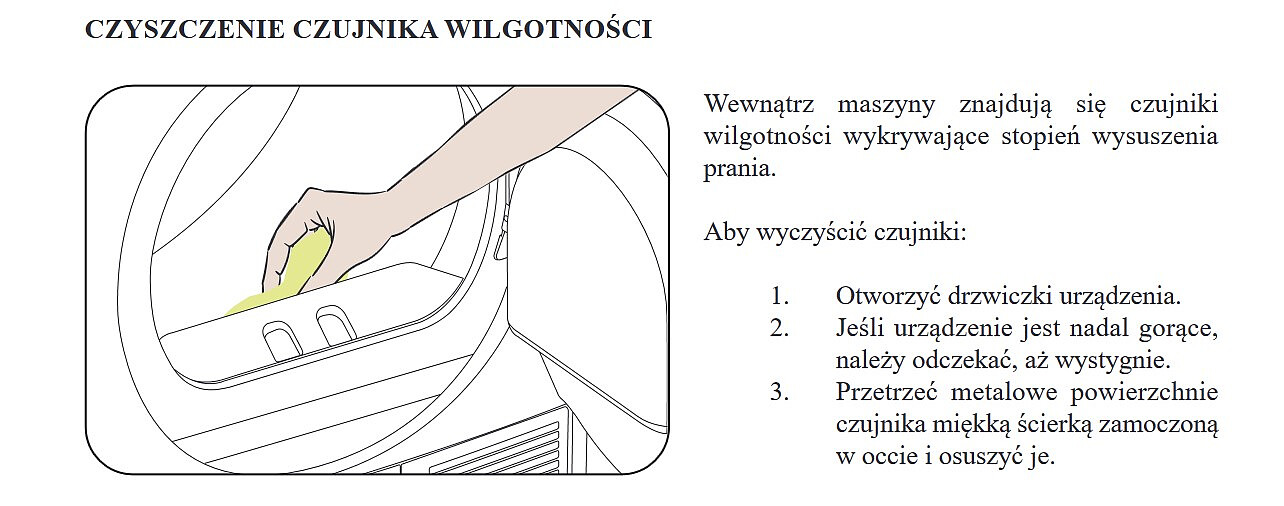 CZYSZCZENIE CZUJNIKA WILGOTNOŚCI

Wewnątrz maszyny znajdują się czujniki wilgotności wykrywające stopień wysuszenia prania.

Aby wyczyścić czujniki:

1. Otworzyć drzwiczki urządzenia.
2. Jeśli urządzenie jest nadal gorące, należy odczekać, aż wystygnie.
3. Przetrzeć metalowe powierzchnie czujnika miękką ścierką zamoczoną w occie i osuszyć je.