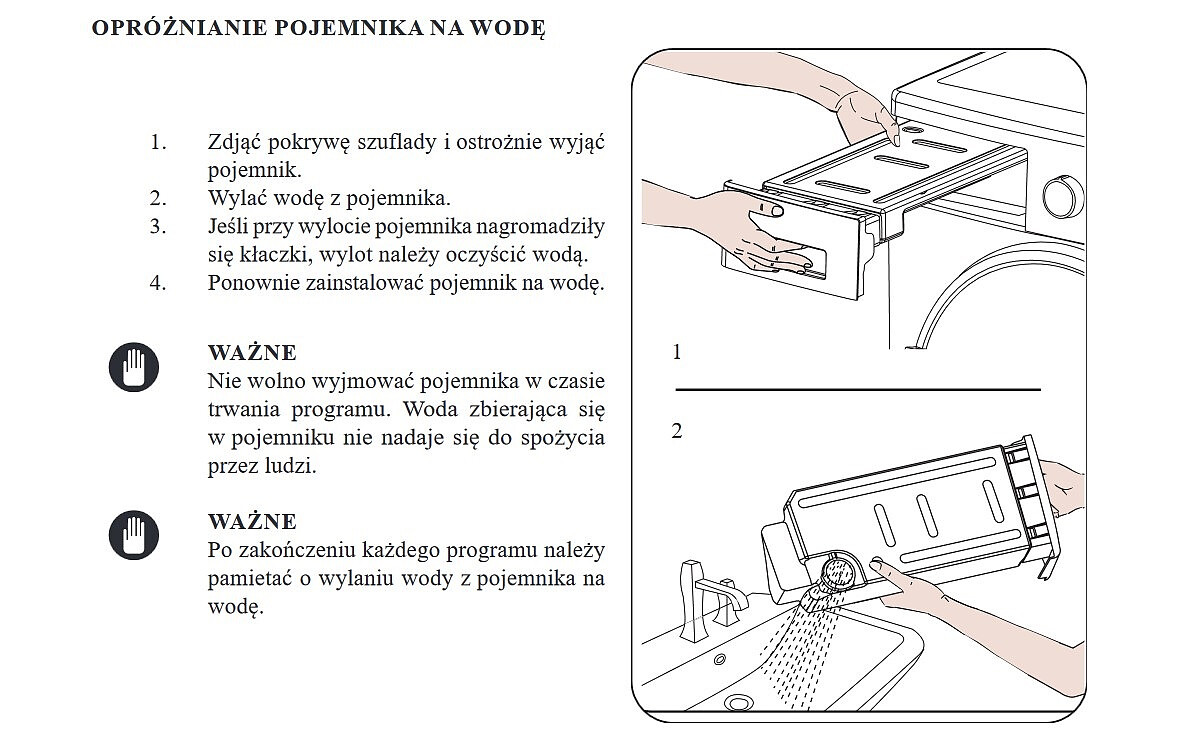 OPRÓŻNIANIE POJEMNIKA NA WODĘ

1. Zdjąć pokrywę szuflady i ostrożnie wyjąć pojemnik.
2. Wylać wodę z pojemnika.
3. Jeśli przy wylocie pojemnika nagromadziły się kłaczki, wylot należy oczyścić wodą.
4. Ponownie zainstalować pojemnik na wodę.

WAŻNE
Nie wolno wyjmować pojemnika w czasie trwania programu. Woda zbierająca się w pojemniku nie nadaje się do spożycia przez ludzi.

WAŻNE
Po zakończeniu każdego programu należy pamietać o wylaniu wody z pojemnika na wodę.

1

2