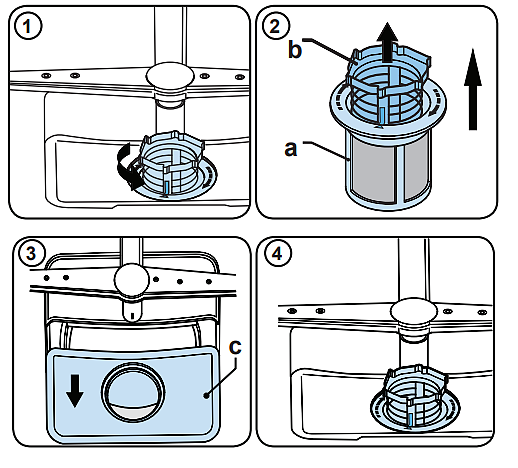 1

2
b
a

3
c

4